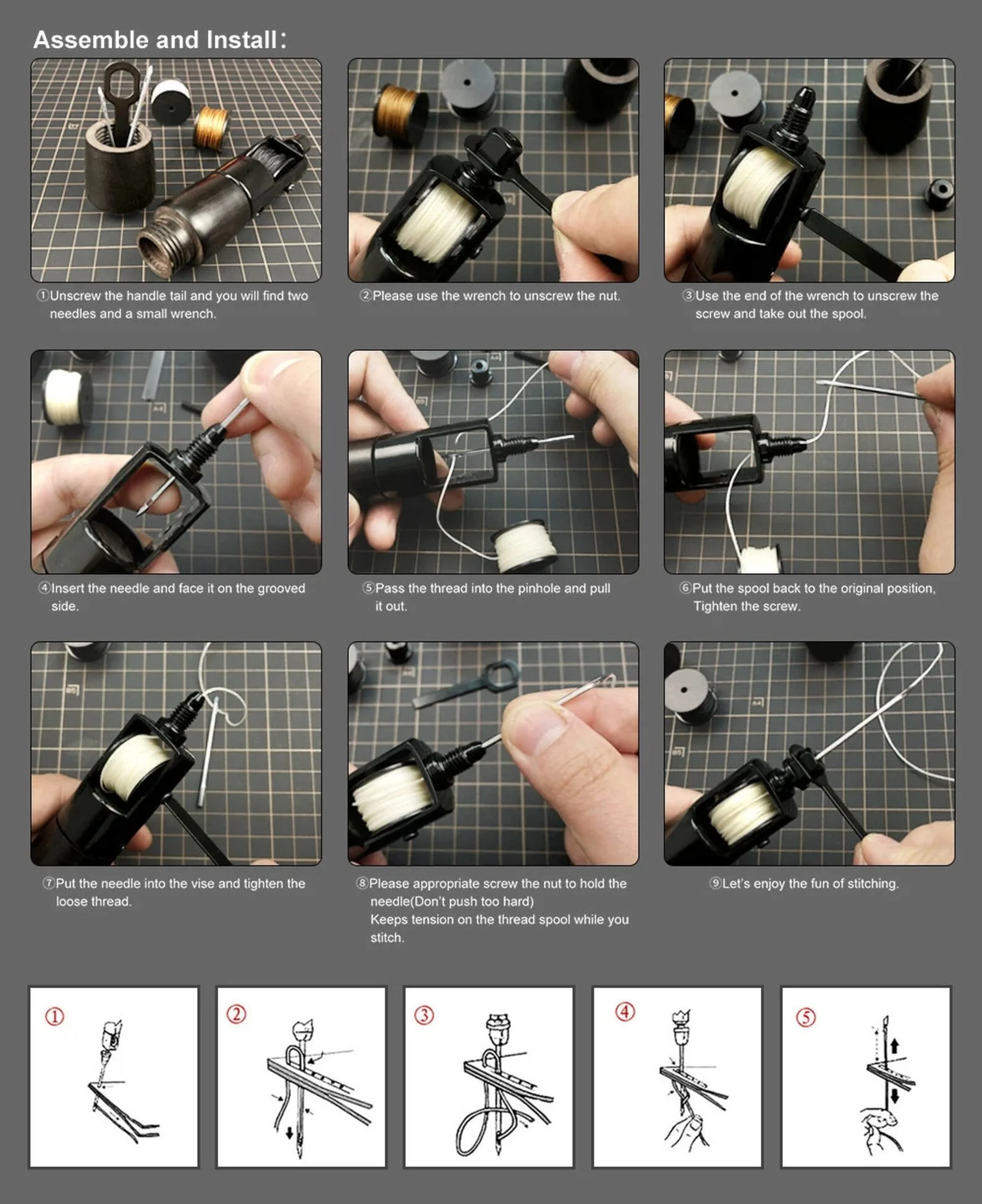 Assemble and Install:

①Unscrew the handle tail and you will find two needles and a small wrench.

②Please use the wrench to unscrew the nut.

③Use the end of the wrench to unscrew the screw and take out the spool.

④Insert the needle and face it on the grooved side.

⑤Pass the thread into the pinhole and pull it out.

⑥Put the spool back to the original position, Tighten the screw.

⑦Put the needle into the vise and tighten the loose thread.

⑧Please appropriate screw the nut to hold the needle(Don't push too hard)
Keeps tension on the thread spool while you stitch.

⑨Let's enjoy the fun of stitching.

①

②

③

④

⑤