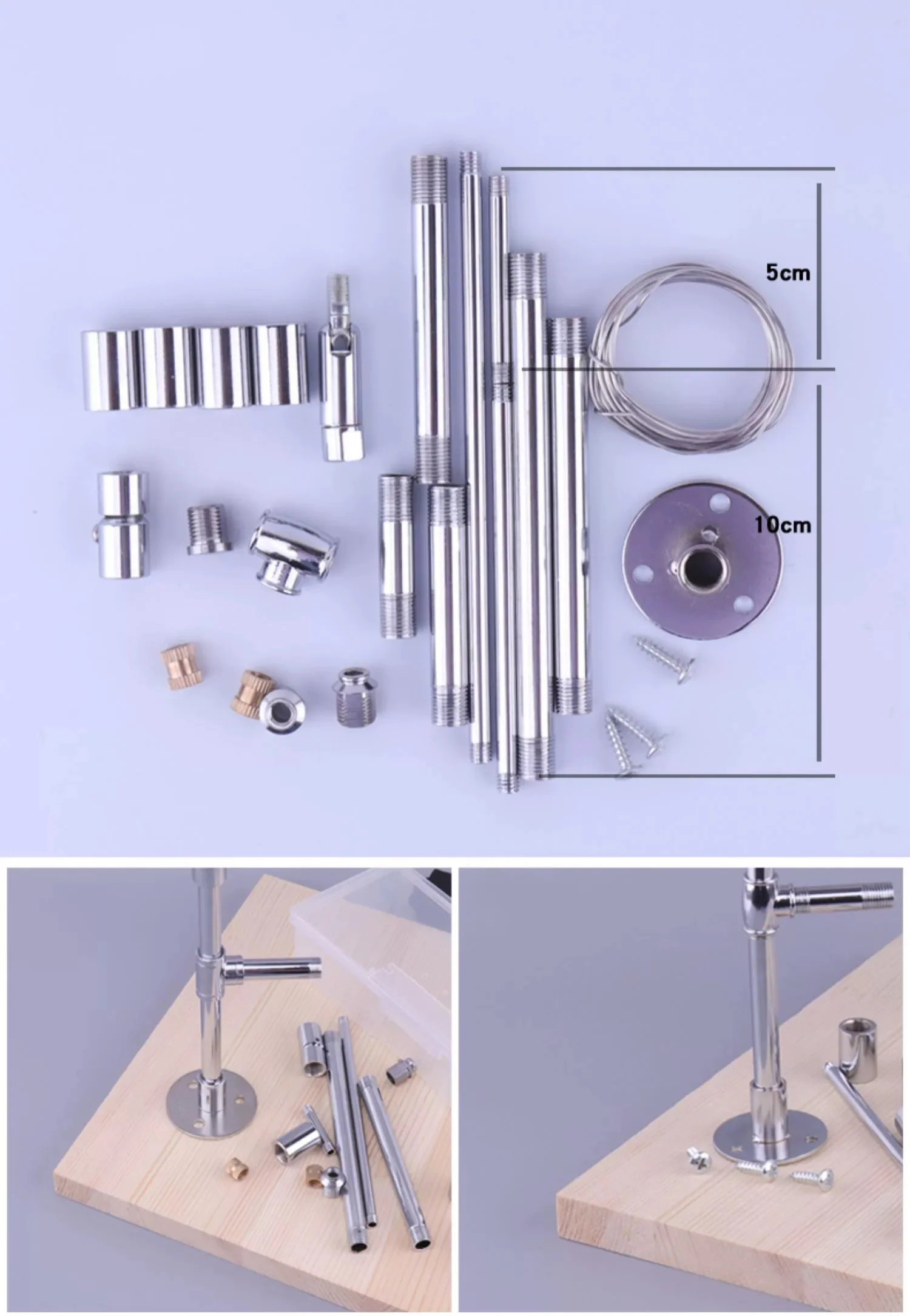 5cm

10cm